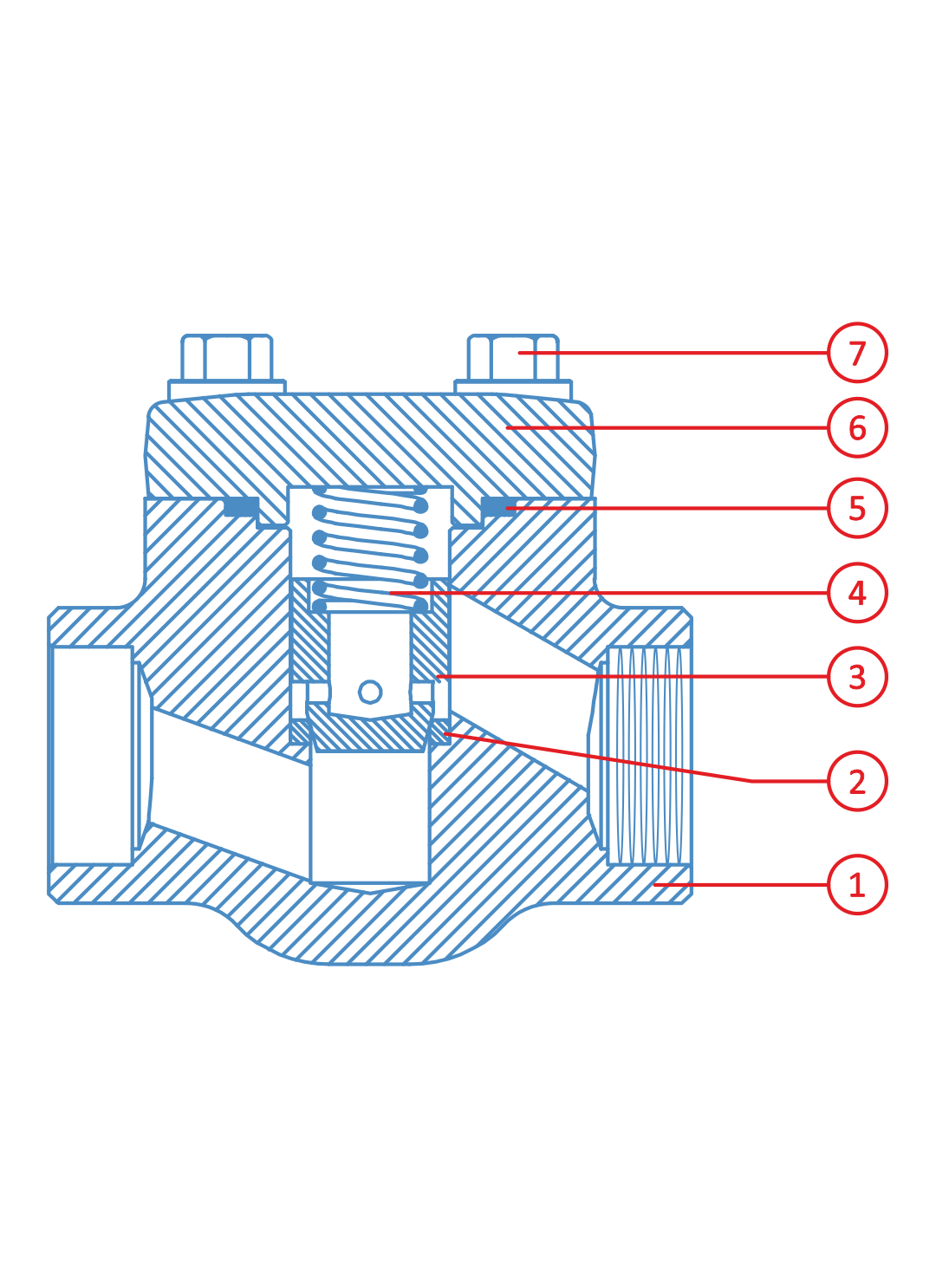 7
6
5
4
3
2
1